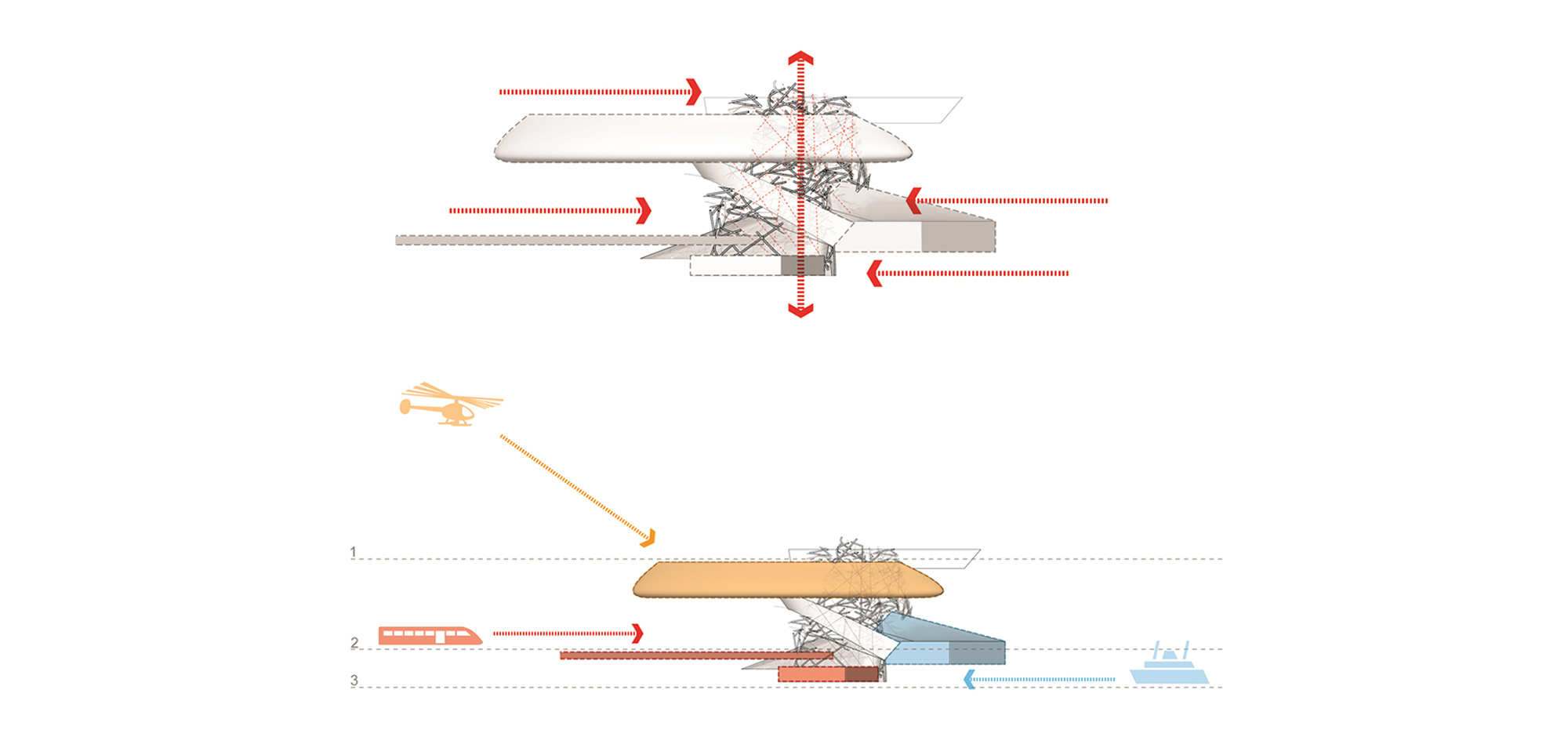 1
2
3